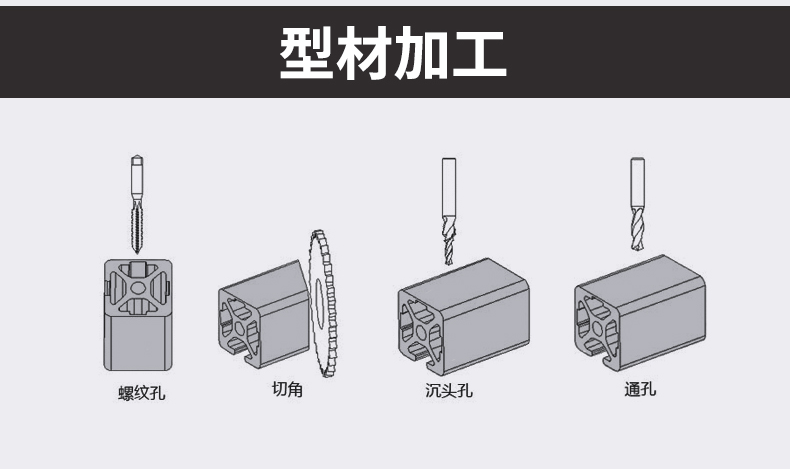 型材加工

螺纹孔

切角

沉头孔

通孔